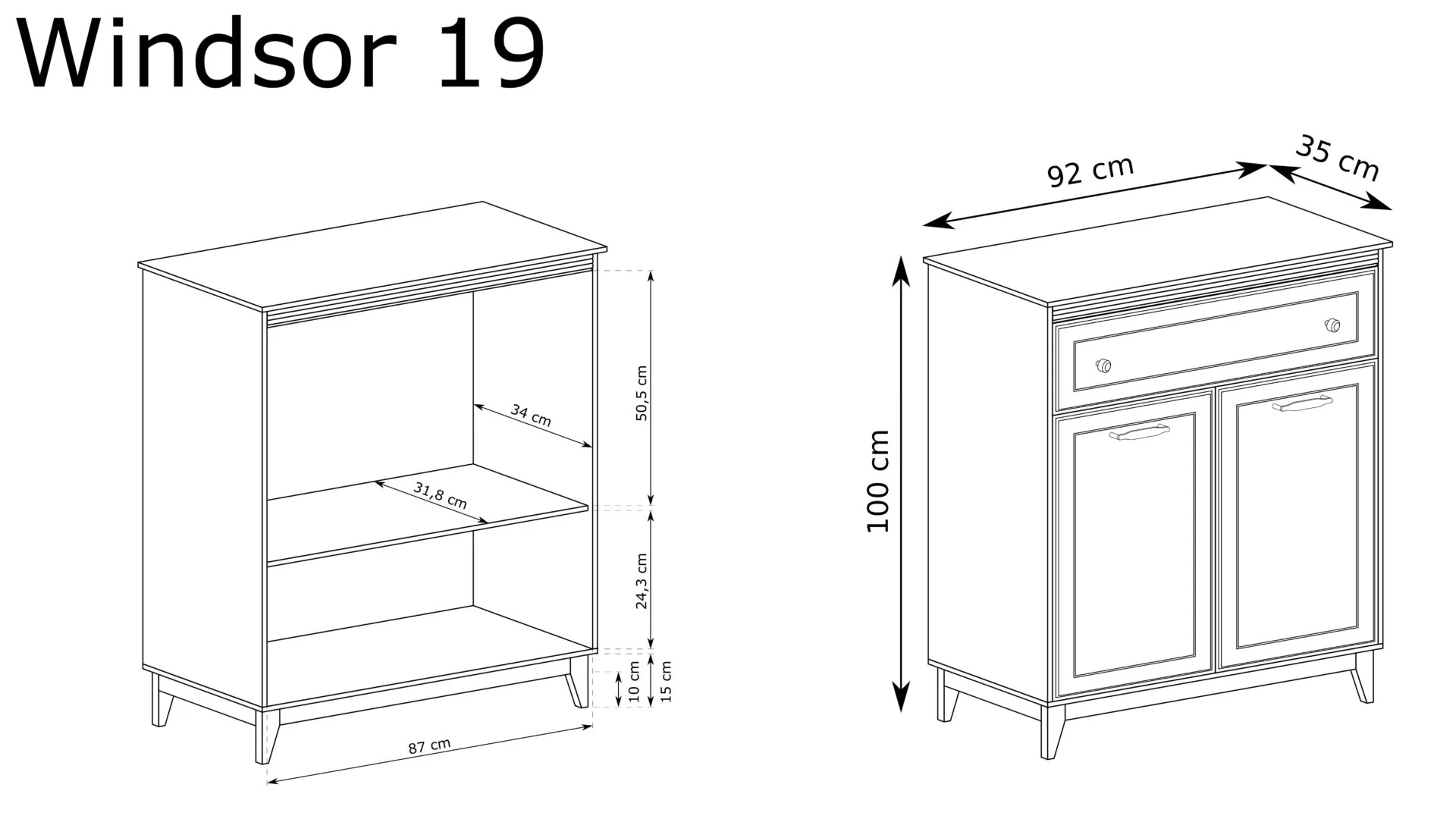 Windsor 19

34 cm

31,8 cm

50,5 cm

24,3 cm

10 cm

15 cm

87 cm

92 cm

35 cm

100 cm