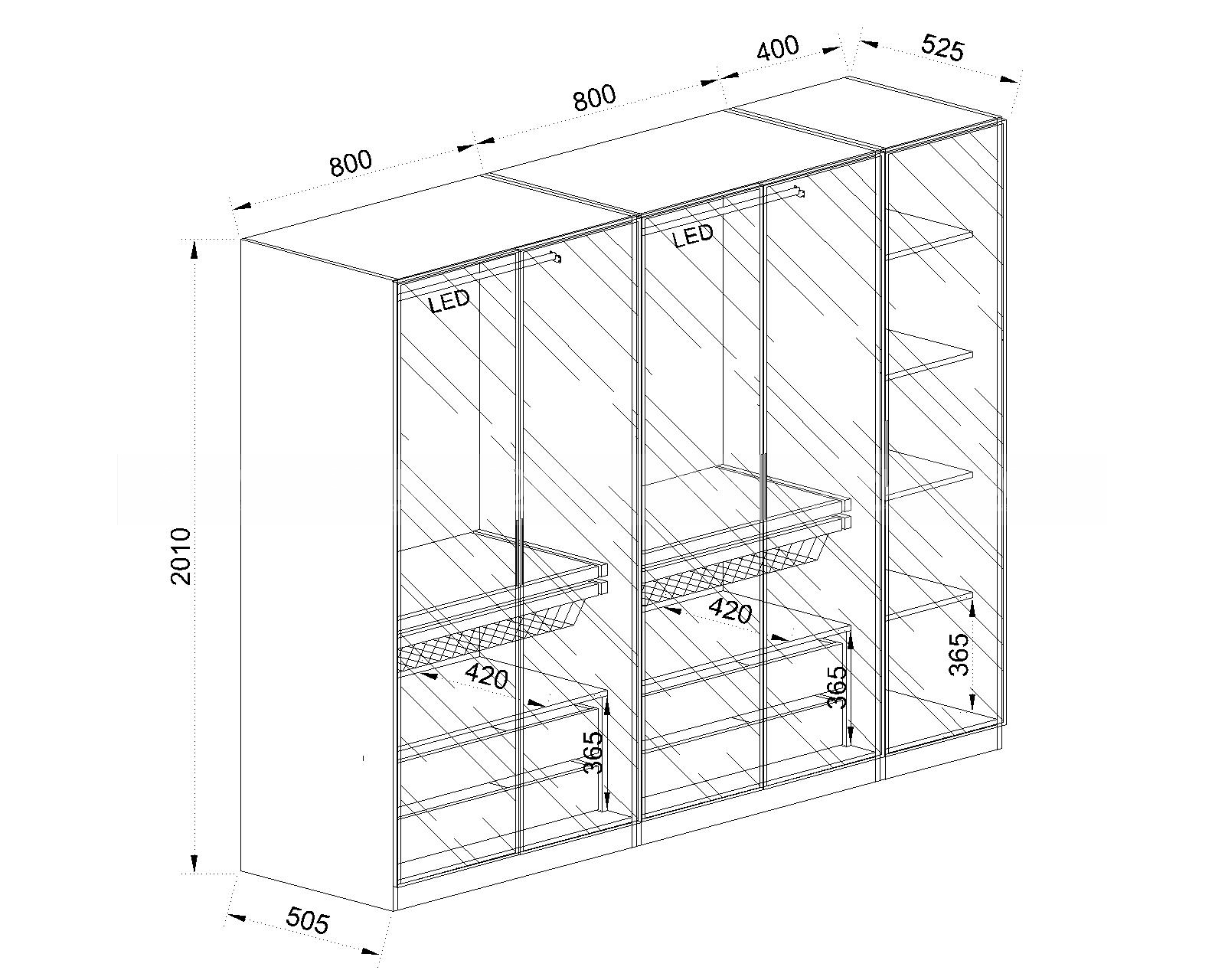 800
800
400
525
LED
LED
2010
420
420
365
365
365
505