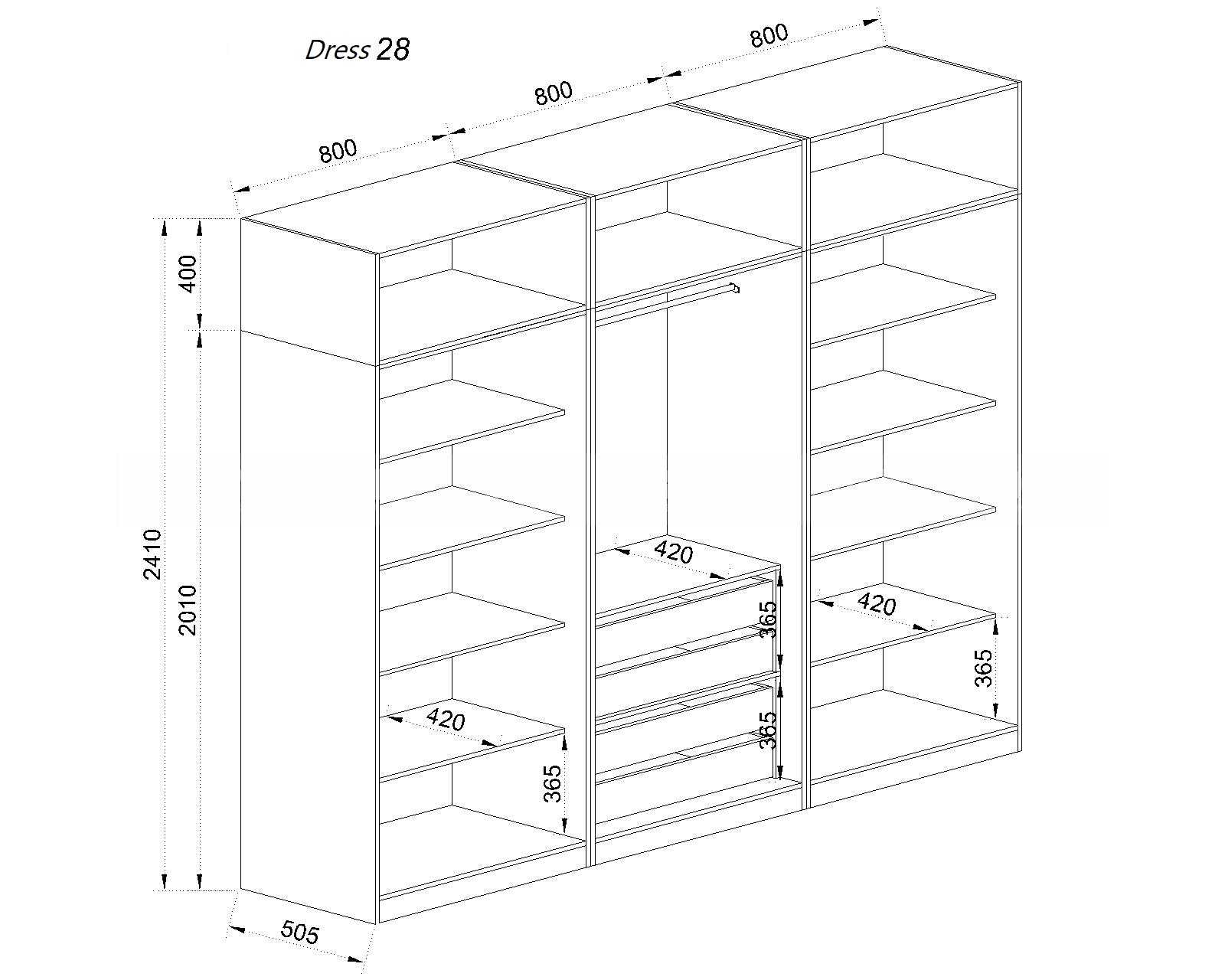 Dress 28

800

800

800

400

2410

2010

420

365

365

420

365

420

365

505