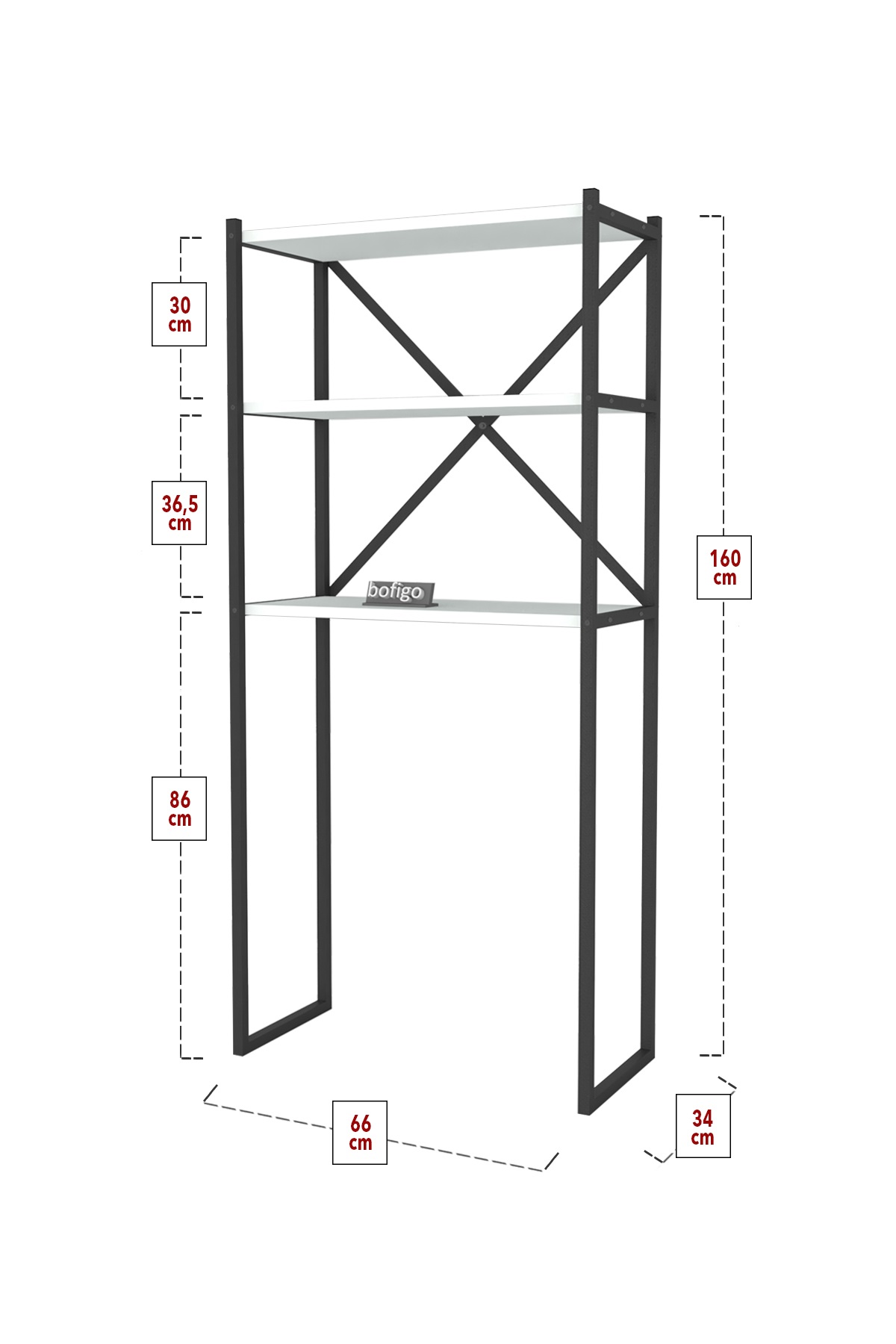 30 cm

36,5 cm

bofigo

160 cm

86 cm

66 cm

34 cm